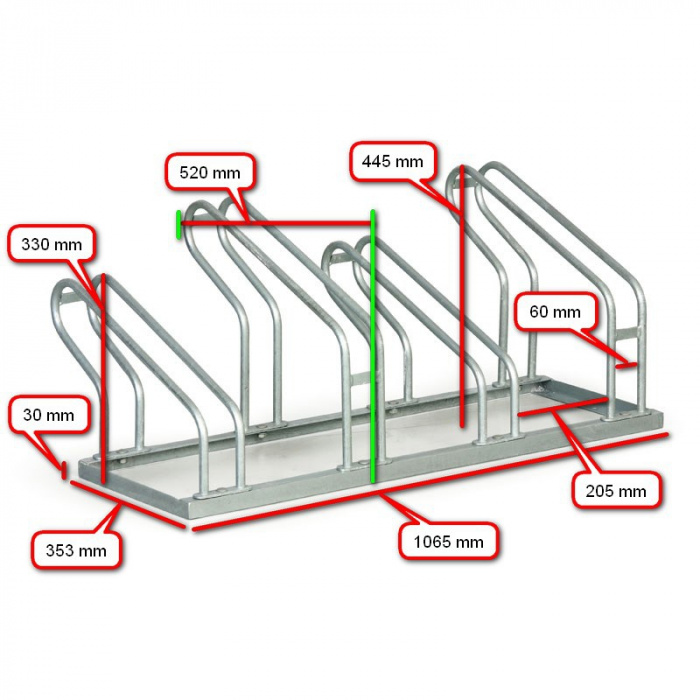 520 mm

445 mm

330 mm

60 mm

30 mm

205 mm

353 mm

1065 mm